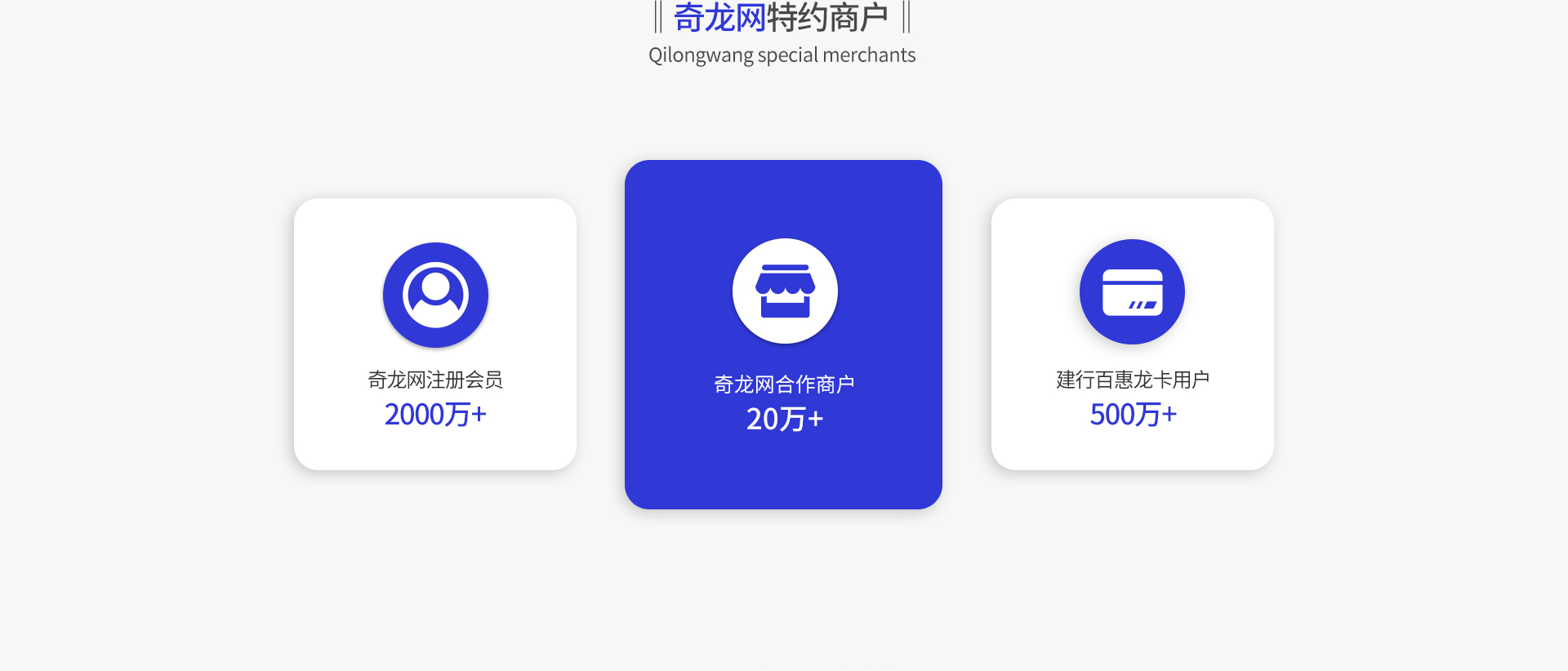 奇龙网特约商户
Qilongwang special merchants

奇龙网注册会员
2000万+

奇龙网合作商户
20万+

建行百惠龙卡用户
500万+